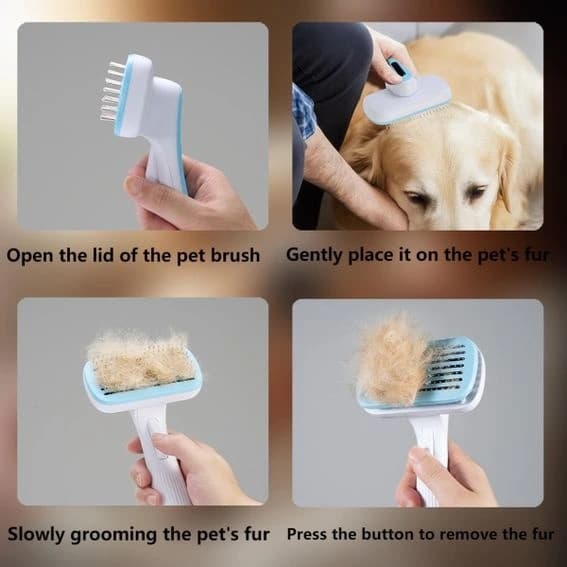 Open the lid of the pet brush

Gently place it on the pet's fur

Slowly grooming the pet's fur

Press the button to remove the fur